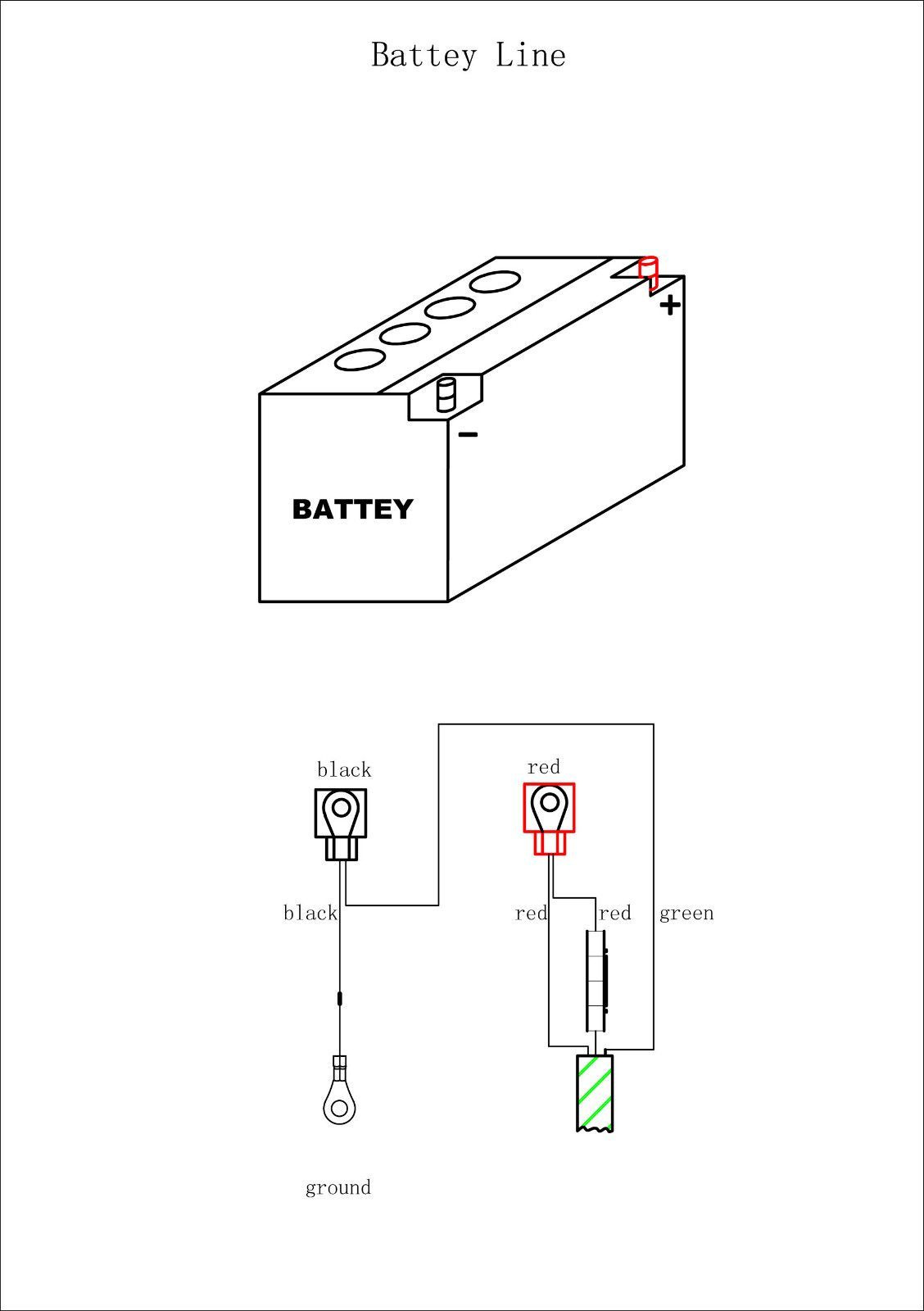 Battey Line

+

−

BATTEY

black

red

black

red

red

green

ground