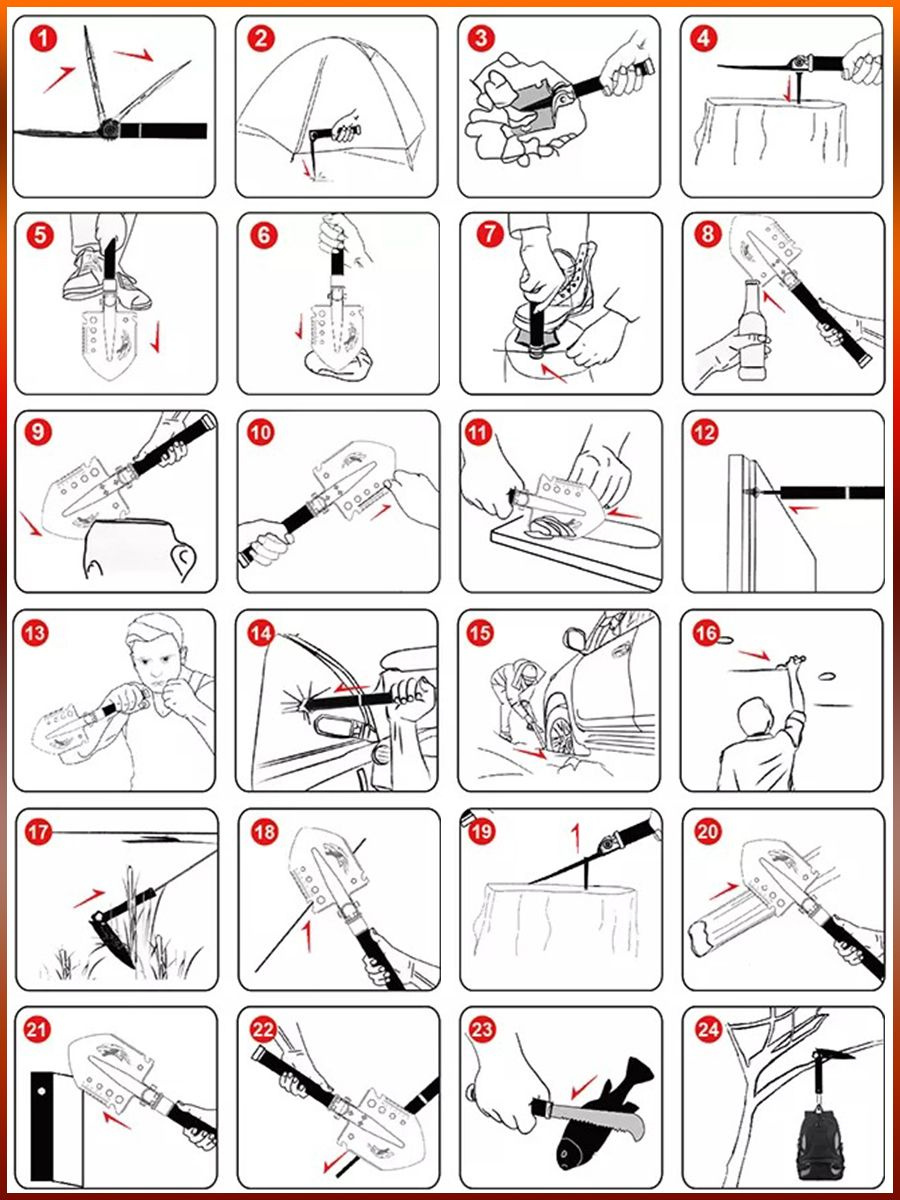 1
2
3
4
5
6
7
8
9
10
11
12
13
14
15
16
17
18
19
20
21
22
23
24