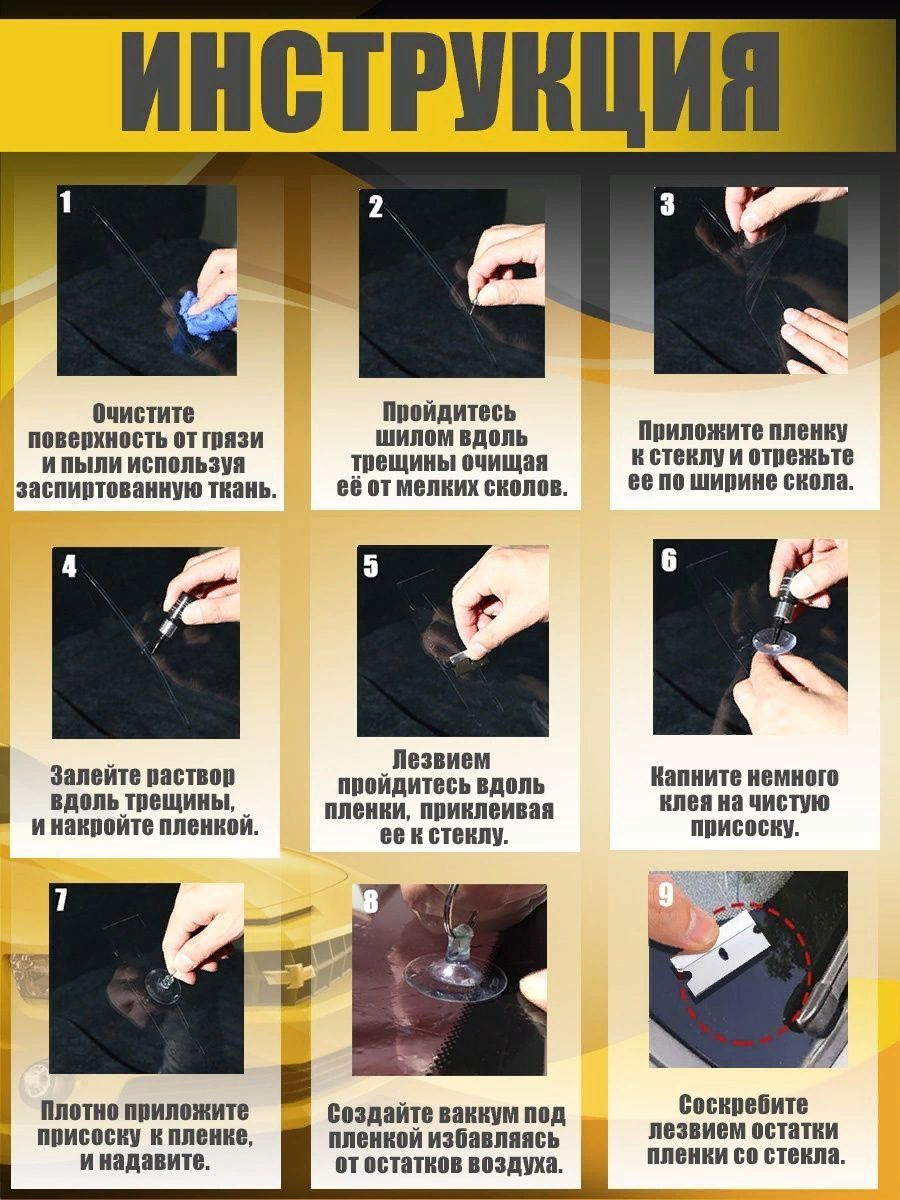 ИНСТРУКЦИЯ

1

Очистите поверхность от грязи и пыли используя заспиртованную ткань.

2

Пройдитесь шилом вдоль трещины очищая её от мелких сколов.

3

Приложите пленку к стеклу и отрежьте ее по ширине скола.

4

Залейте раствор вдоль трещины, и накройте пленкой.

5

Лезвием пройдитесь вдоль пленки, приклеивая ее к стеклу.

6

Капните немного клея на чистую присоску.

7

Плотно приложите присоску к пленке, и надавите.

8

Создайте ваккум под пленкой избавляясь от остатков воздуха.

9

Соскребите лезвием остатки пленки со стекла.