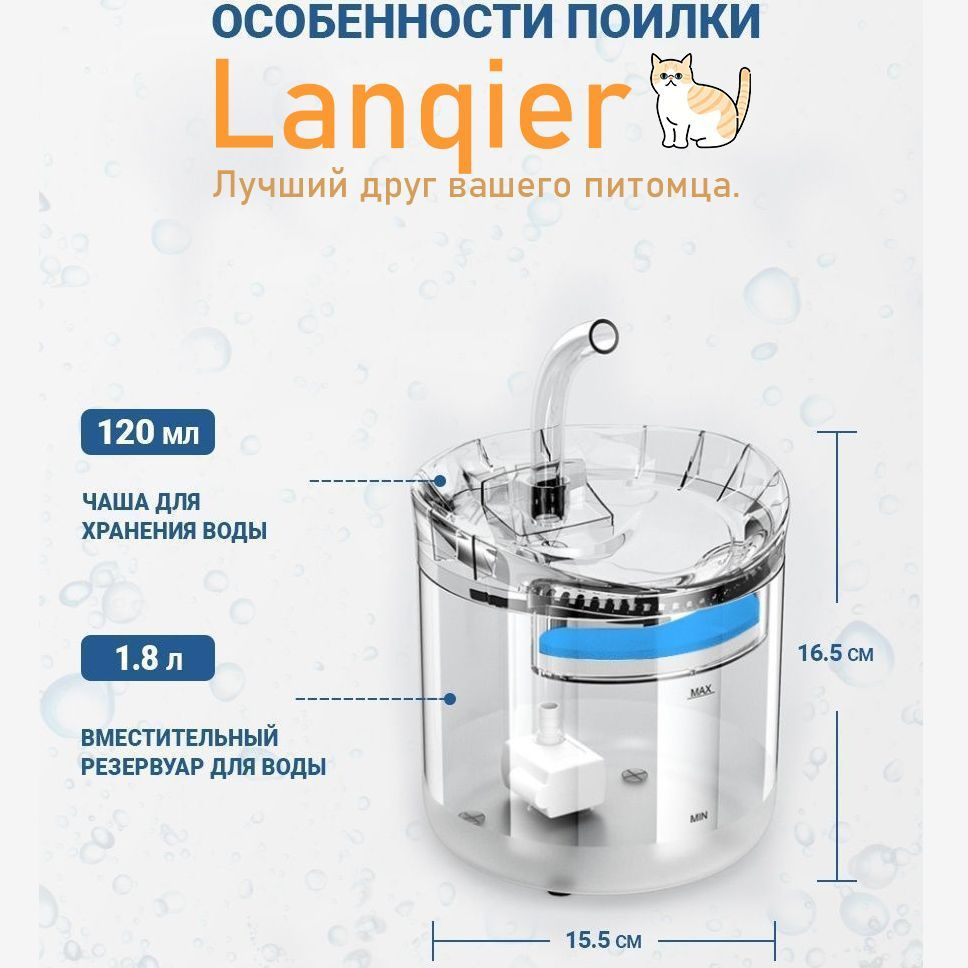 ОСОБЕННОСТИ ПОИЛКИ
Lanqier
Лучший друг вашего питомца.

120 мл
ЧАША ДЛЯ ХРАНЕНИЯ ВОДЫ

1.8 л
ВМЕСТИТЕЛЬНЫЙ РЕЗЕРВУАР ДЛЯ ВОДЫ

MAX
MIN

16.5 см
15.5 см