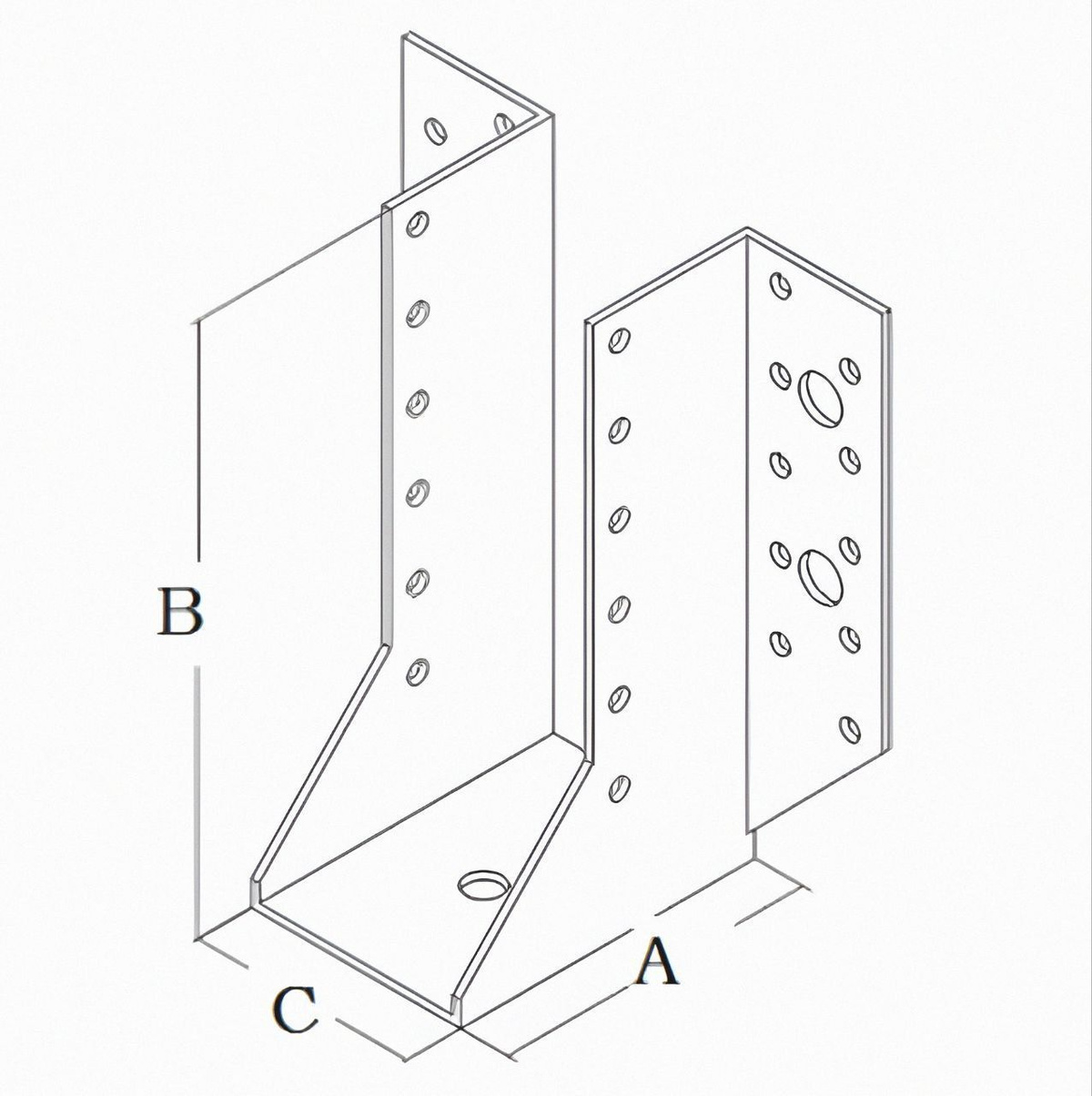 B

C

A