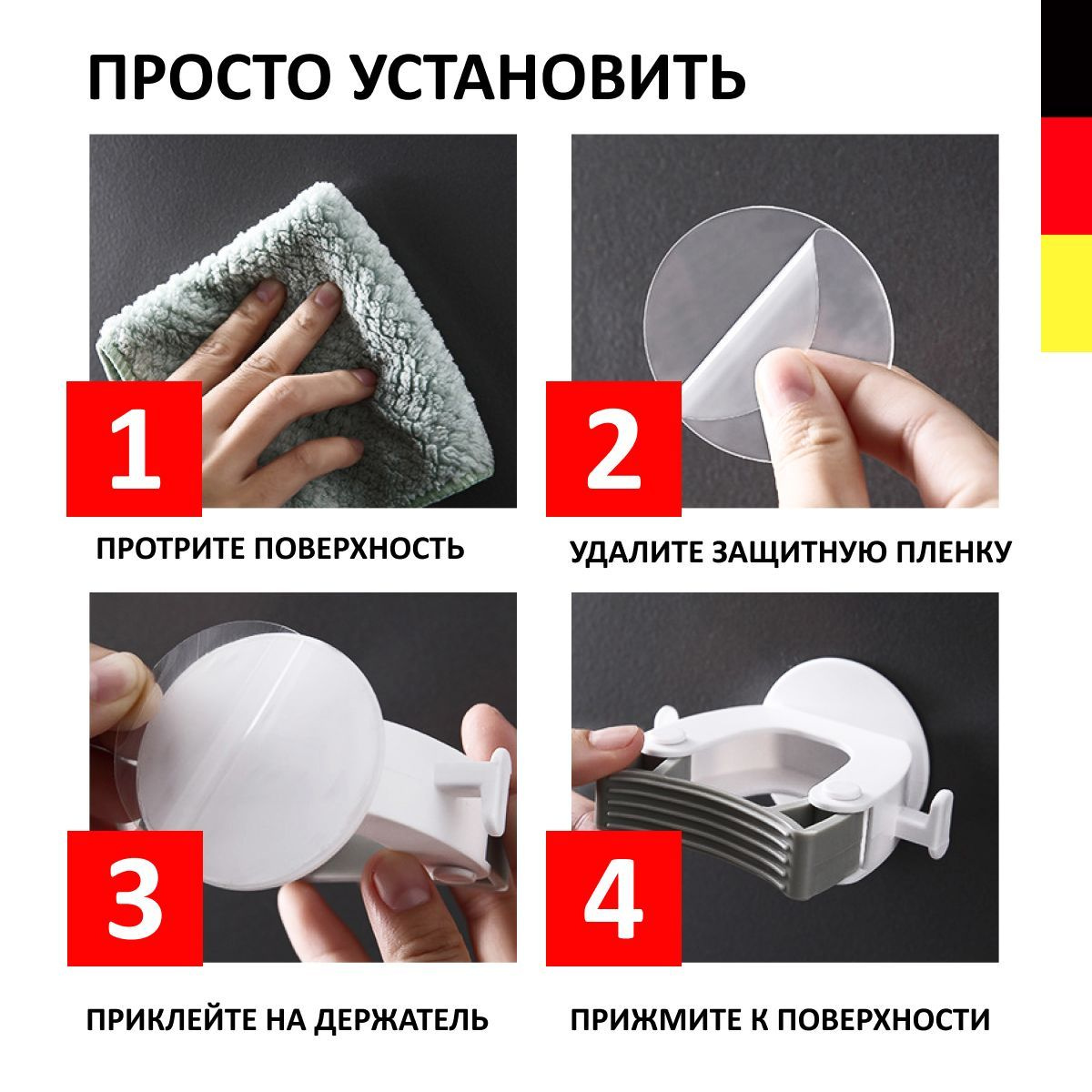 ПРОСТО УСТАНОВИТЬ

1

ПРОТРИТЕ ПОВЕРХНОСТЬ

2

УДАЛИТЕ ЗАЩИТНУЮ ПЛЕНКУ

3

ПРИКЛЕЙТЕ НА ДЕРЖАТЕЛЬ

4

ПРИЖМИТЕ К ПОВЕРХНОСТИ