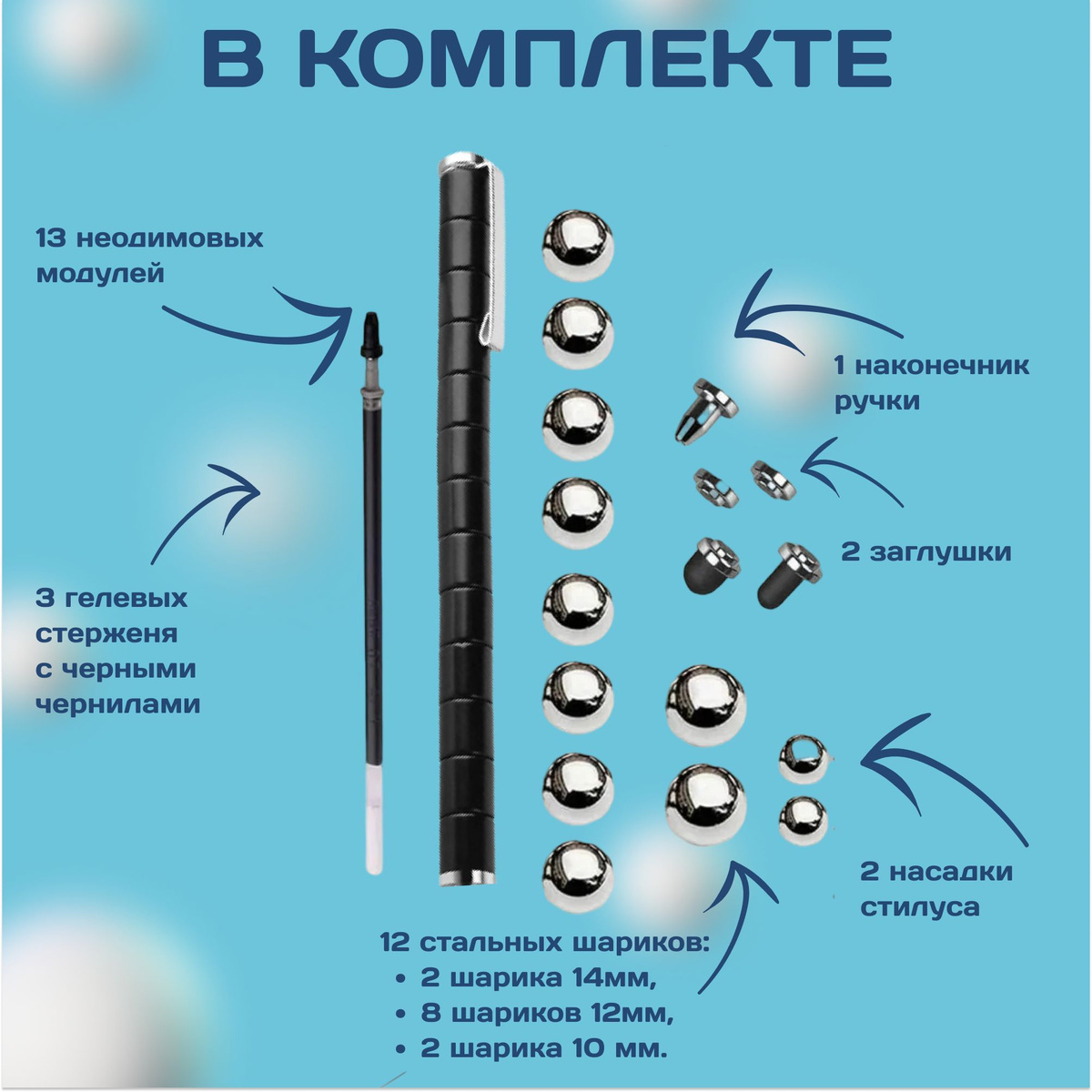 В КОМПЛЕКТЕ

13 неодимовых модулей

1 наконечник ручки

2 заглушки

3 гелевых стерженя с черными чернилами

2 насадки стилуса

12 стальных шариков:
• 2 шарика 14мм,
• 8 шариков 12мм,
• 2 шарика 10 мм.