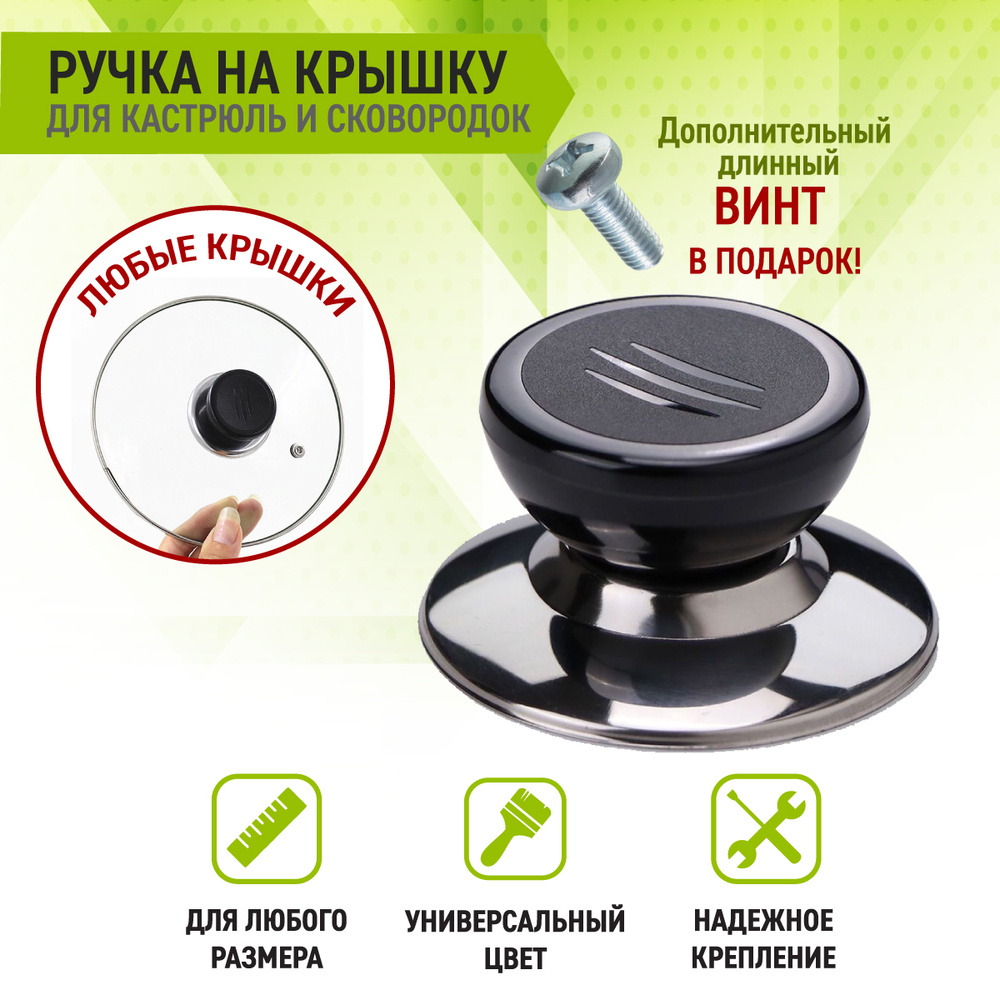 РУЧКА НА КРЫШКУ
ДЛЯ КАСТРЮЛЬ И СКОВОРОДОК

Дополнительный длинный
ВИНТ
В ПОДАРОК!

ЛЮБЫЕ КРЫШКИ

ДЛЯ ЛЮБОГО РАЗМЕРА

УНИВЕРСАЛЬНЫЙ ЦВЕТ

НАДЕЖНОЕ КРЕПЛЕНИЕ