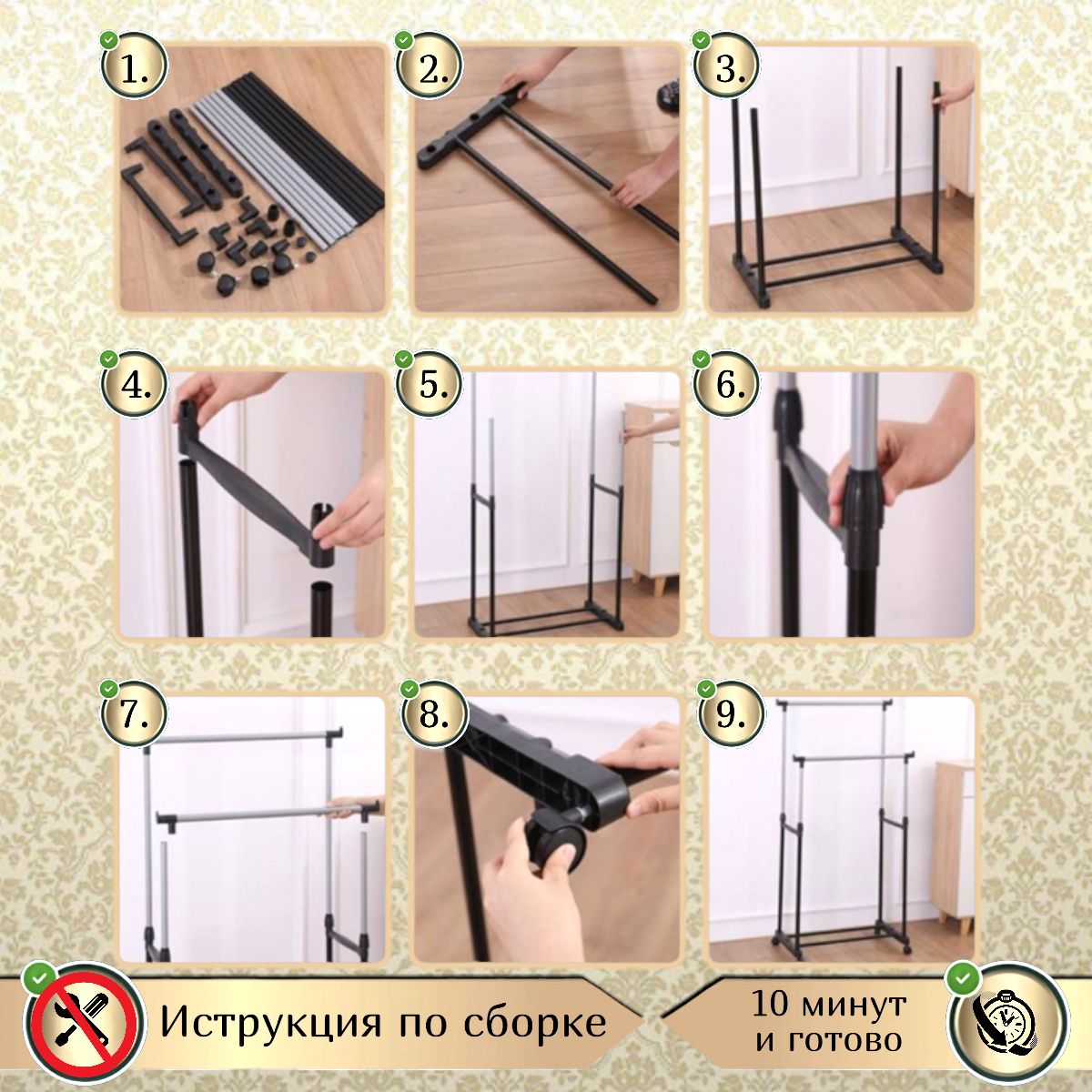 1.

2.

3.

4.

5.

6.

7.

8.

9.

Иструкция по сборке

10 минут
и готово