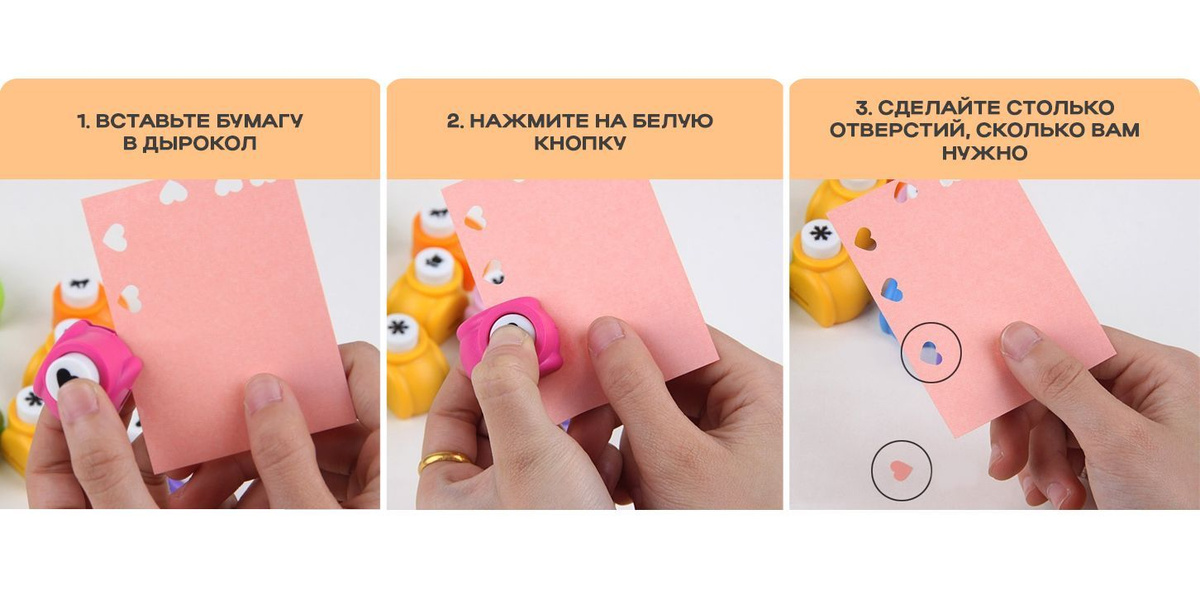 1. ВСТАВЬТЕ БУМАГУ В ДЫРОКОЛ

2. НАЖМИТЕ НА БЕЛУЮ КНОПКУ

3. СДЕЛАЙТЕ СТОЛЬКО ОТВЕРСТИЙ, СКОЛЬКО ВАМ НУЖНО