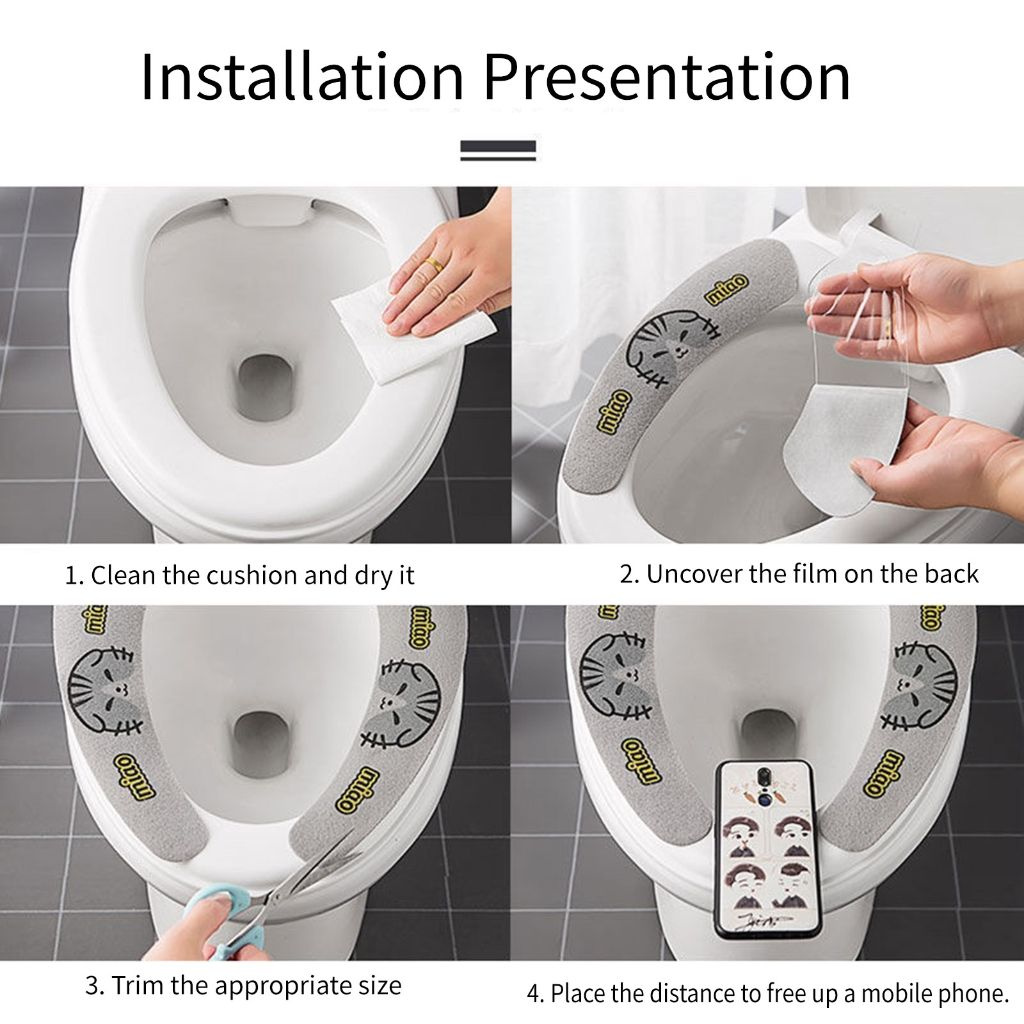 Installation Presentation

miao

miao

1. Clean the cushion and dry it

2. Uncover the film on the back

miao

miao

miao

miao

miao

miao

3. Trim the appropriate size

4. Place the distance to free up a mobile phone.