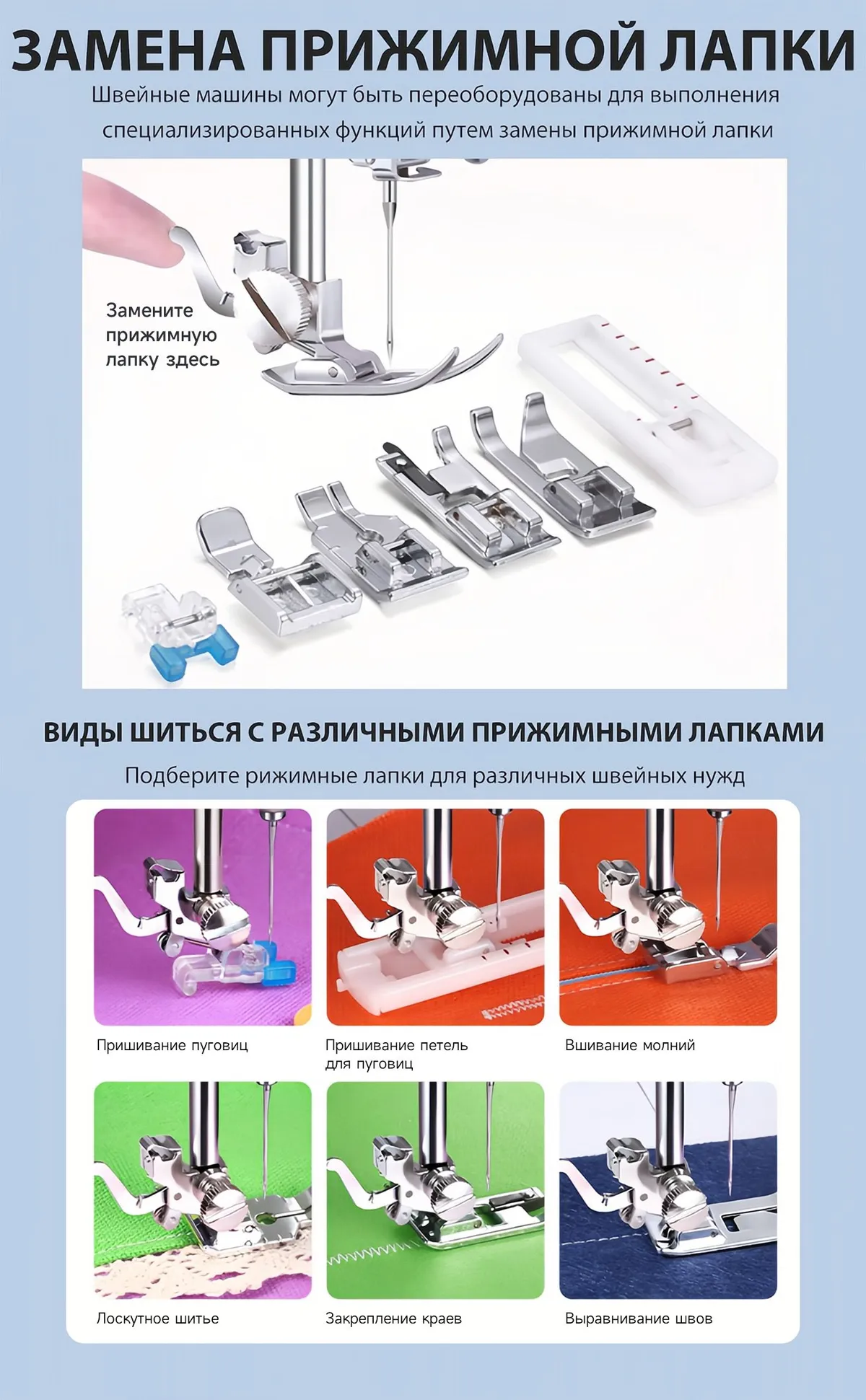 ЗАМЕНА ПРИЖИМНОЙ ЛАПКИ

Швейные машины могут быть переоборудованы для выполнения специализированных функций путем замены прижимной лапки

Замените прижимную лапку здесь

ВИДЫ ШИТЬСЯ С РАЗЛИЧНЫМИ ПРИЖИМНЫМИ ЛАПКАМИ

Подберите рижимные лапки для различных швейных нужд

Пришивание пуговиц

Пришивание петель для пуговиц

Вшивание молний

Лоскутное шитье

Закрепление краев

Выравнивание швов