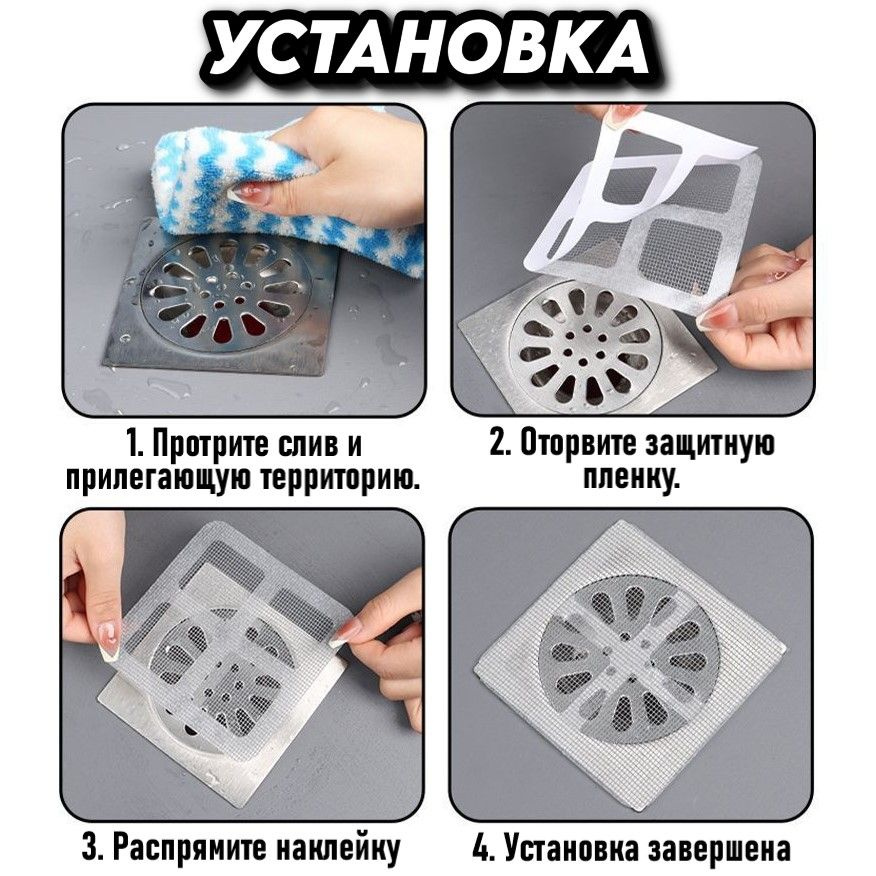 УСТАНОВКА

1. Протрите слив и прилегающую территорию.

2. Оторвите защитную пленку.

3. Распрямите наклейку

4. Установка завершена