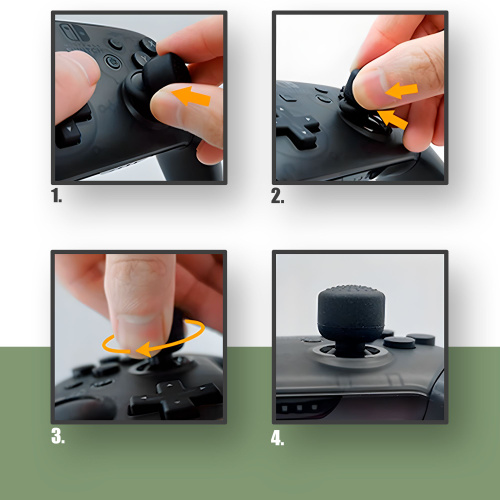 1.

2.

3.

4.