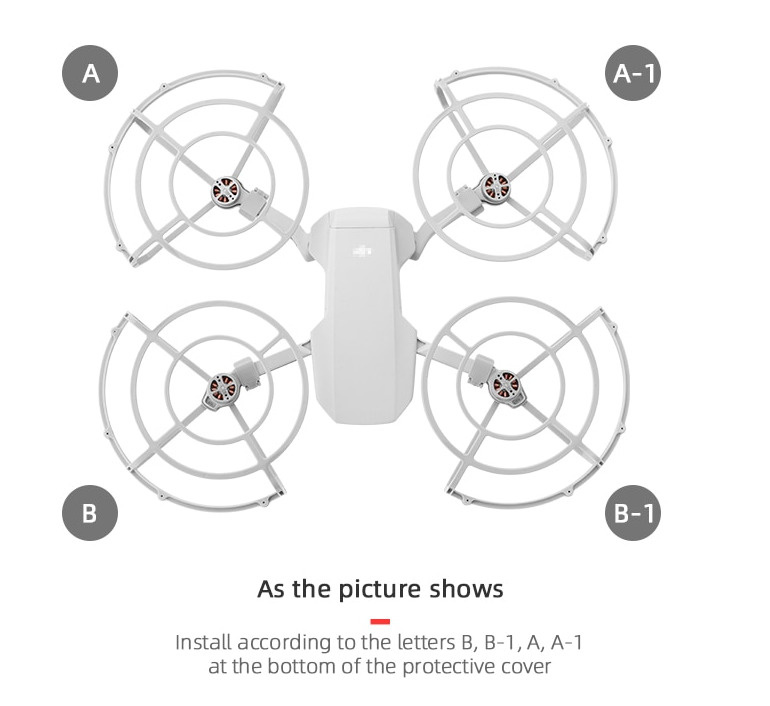 A

A-1

B

B-1

As the picture shows

Install according to the letters B, B-1, A, A-1 at the bottom of the protective cover