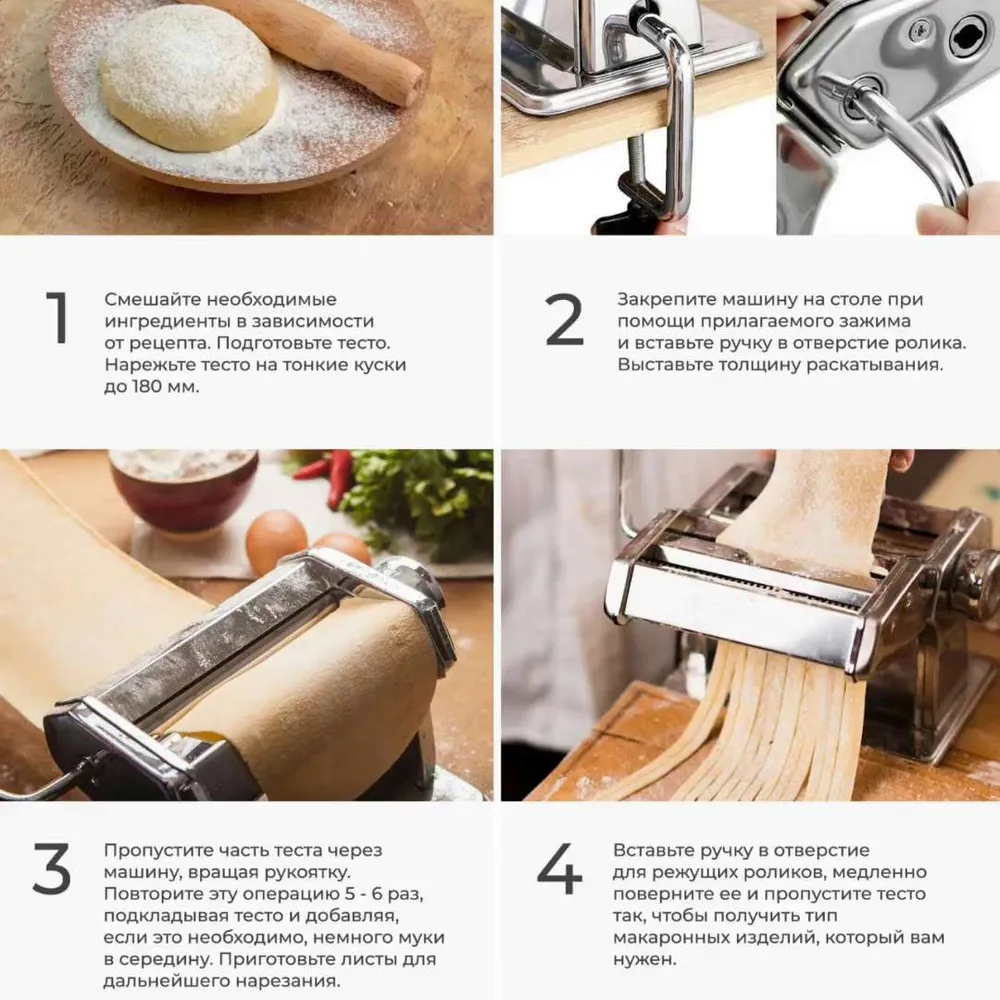 1

Смешайте необходимые ингредиенты в зависимости от рецепта. Подготовьте тесто. Нарежьте тесто на тонкие куски до 180 мм.

2

Закрепите машину на столе при помощи прилагаемого зажима и вставьте ручку в отверстие ролика. Выставьте толщину раскатывания.

3

Пропустите часть теста через машину, вращая рукоятку. Повторите эту операцию 5 - 6 раз, подкладывая тесто и добавляя, если это необходимо, немного муки в середину. Приготовьте листы для дальнейшего нарезания.

4

Вставьте ручку в отверстие для режущих роликов, медленно поверните ее и пропустите тесто так, чтобы получить тип макаронных изделий, который вам нужен.