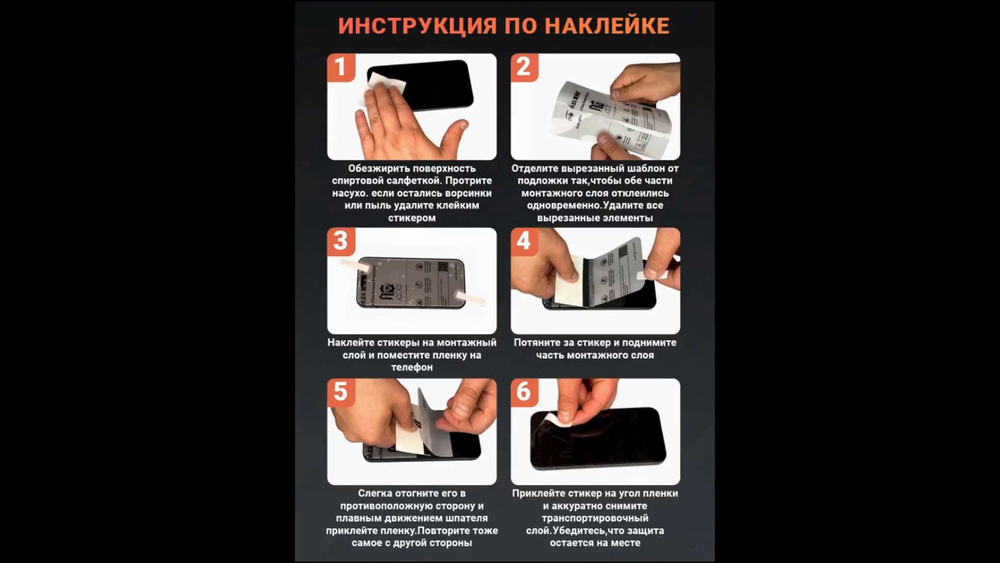 ИНСТРУКЦИЯ ПО НАКЛЕЙКЕ

1

Обезжирить поверхность спиртовой салфеткой. Протрите насухо. если остались ворсинки или пыль удалите клейким стикером

2

Отделите вырезанный шаблон от подложки так,чтобы обе части монтажного слоя отклеились одновременно.Удалите все вырезанные элементы

3

Наклейте стикеры на монтажный слой и поместите пленку на телефон

4

Потяните за стикер и поднимите часть монтажного слоя

5

Слегка отогните его в противоположную сторону и плавным движением шпателя приклейте пленку.Повторите тоже самое с другой стороны

6

Приклейте стикер на угол пленки и аккуратно снимите транспортировочный слой.Убедитесь,что защита остается на месте