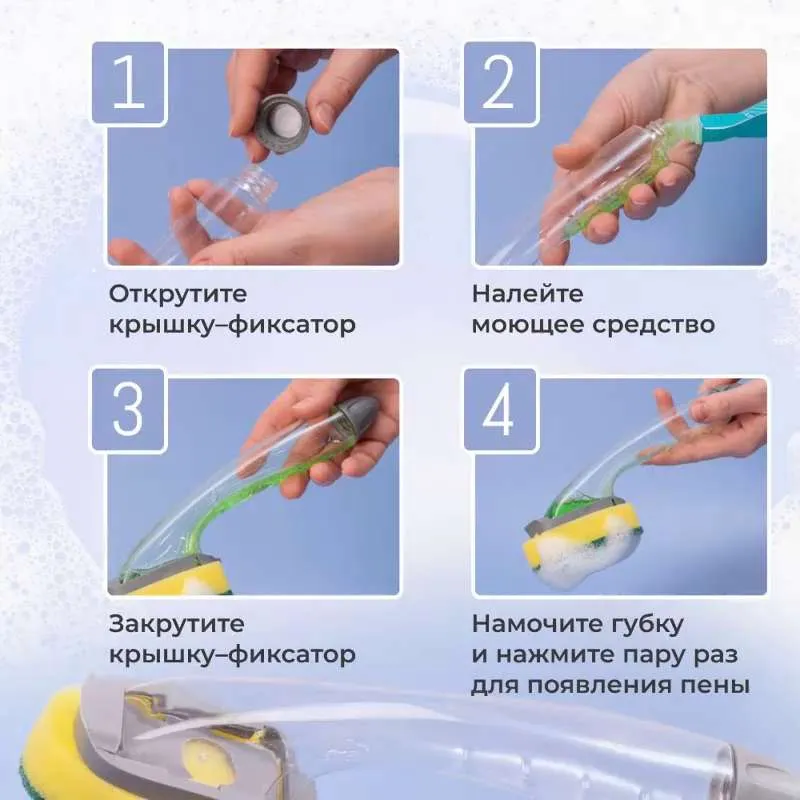 1

Открутите крышку–фиксатор

2

Налейте моющее средство

3

Закрутите крышку–фиксатор

4

Намочите губку и нажмите пару раз для появления пены