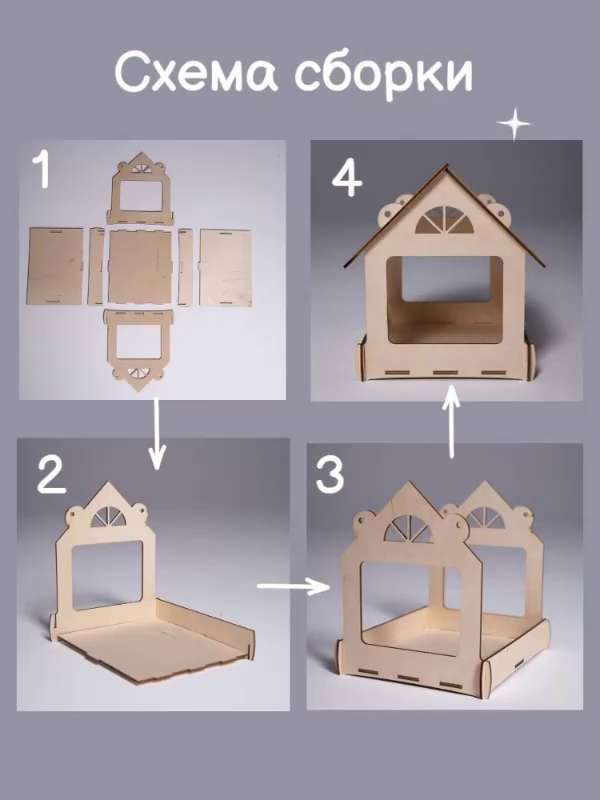 Схема сборки

1

4

2

3