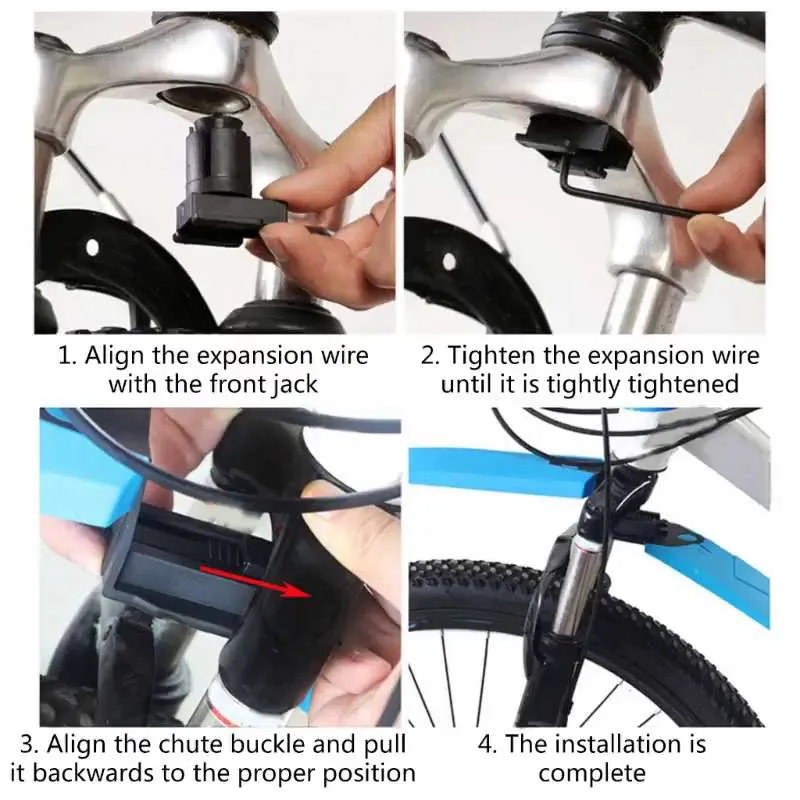 1. Align the expansion wire with the front jack

2. Tighten the expansion wire until it is tightly tightened

3. Align the chute buckle and pull it backwards to the proper position

4. The installation is complete