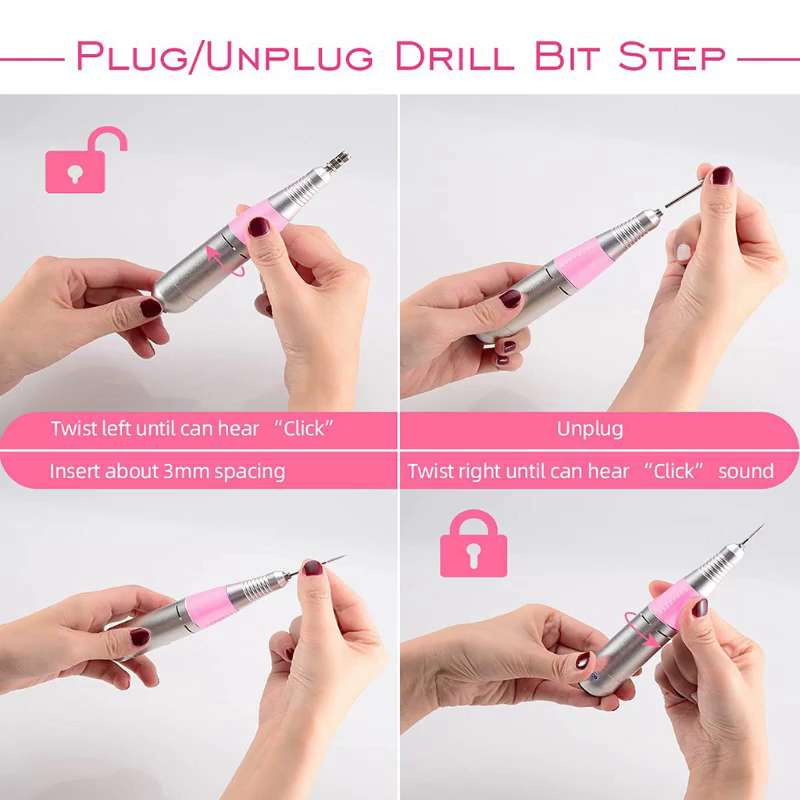 PLUG/UNPLUG DRILL BIT STEP

Twist left until can hear "Click"

Unplug

Insert about 3mm spacing

Twist right until can hear "Click" sound