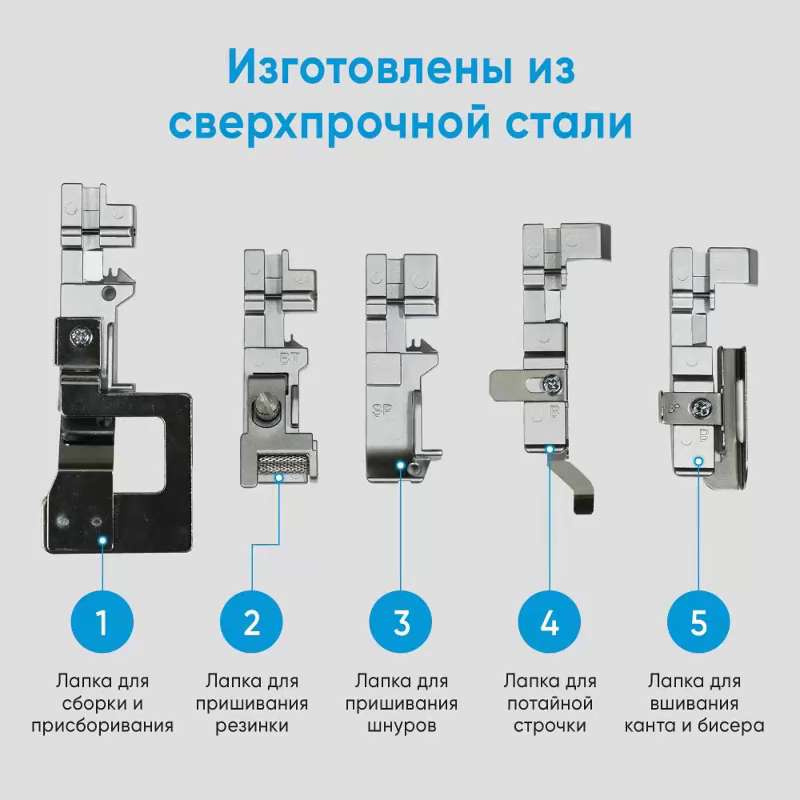 Изготовлены из сверхпрочной стали

BT

SP

P

P

1

Лапка для сборки и присборивания

2

Лапка для пришивания резинки

3

Лапка для пришивания шнуров

4

Лапка для потайной строчки

5

Лапка для вшивания канта и бисера