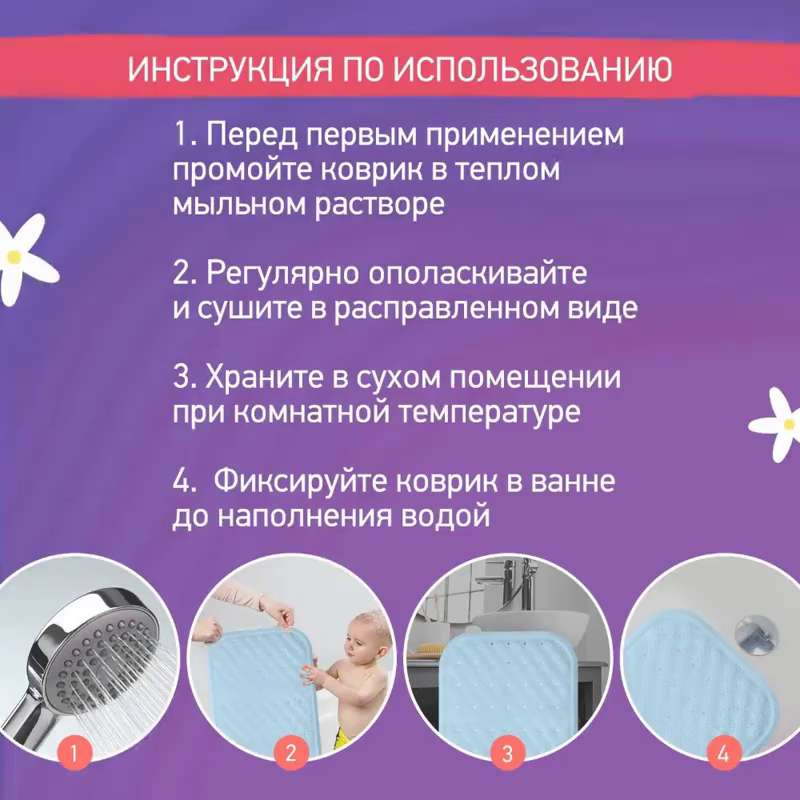 ИНСТРУКЦИЯ ПО ИСПОЛЬЗОВАНИЮ

1. Перед первым применением промойте коврик в теплом мыльном растворе

2. Регулярно ополаскивайте и сушите в расправленном виде

3. Храните в сухом помещении при комнатной температуре

4. Фиксируйте коврик в ванне до наполнения водой

1

2

3

4