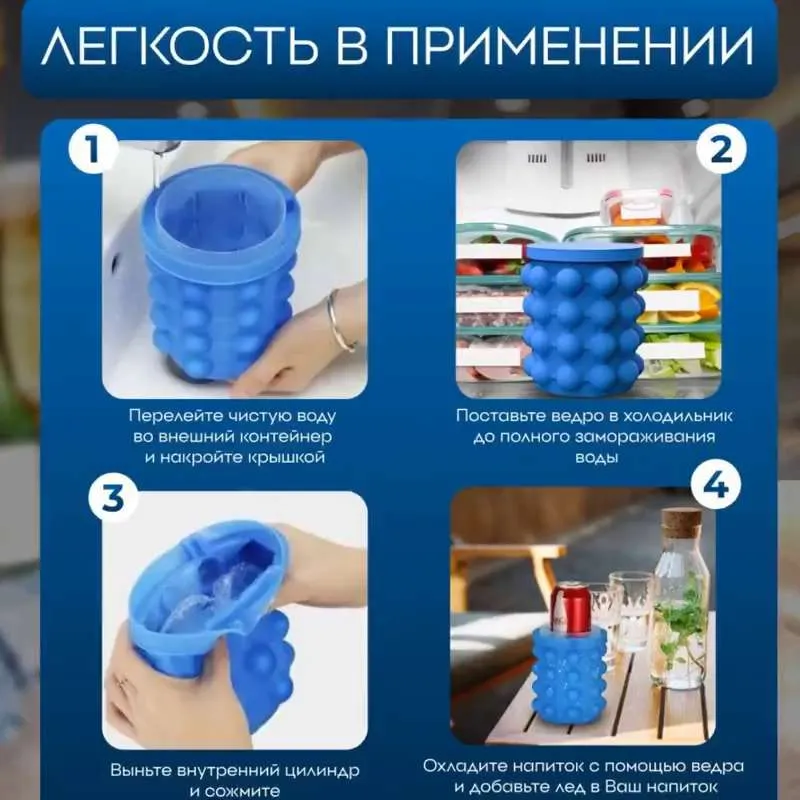 ЛЕГКОСТЬ В ПРИМЕНЕНИИ

1

Перелейте чистую воду во внешний контейнер и накройте крышкой

2

Поставьте ведро в холодильник до полного замораживания воды

3

Выньте внутренний цилиндр и сожмите

4

Охладите напиток с помощью ведра и добавьте лед в Ваш напиток