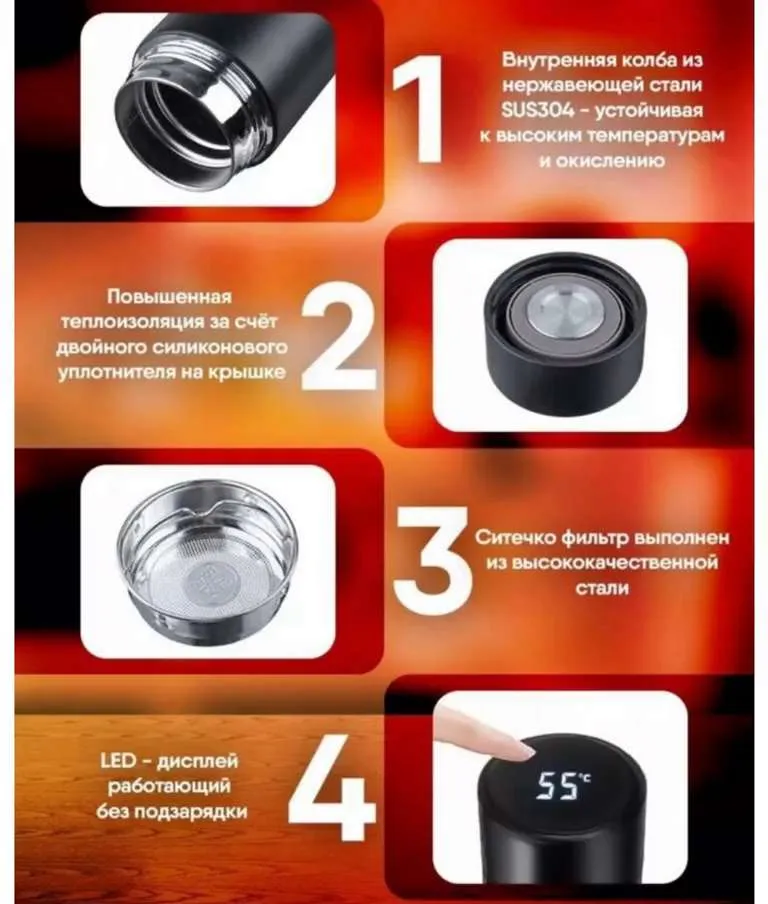 1

Внутренняя колба из нержавеющей стали SUS304 - устойчивая к высоким температурам и окислению

Повышенная теплоизоляция за счёт двойного силиконового уплотнителя на крышке

2

3

Ситечко фильтр выполнен из высококачественной стали

LED - дисплей работающий без подзарядки

4

55°C