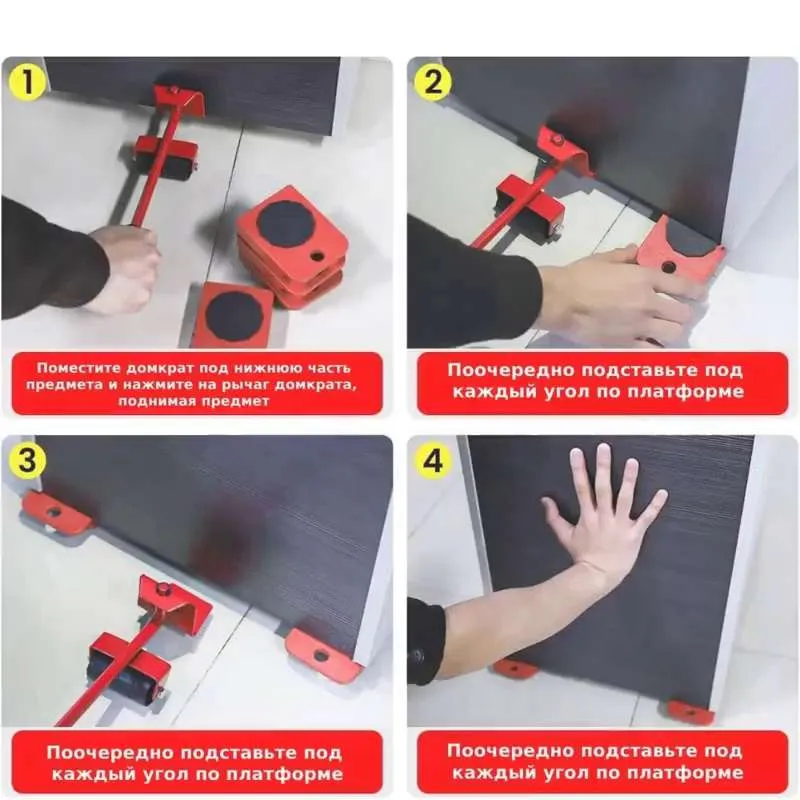 1

Поместите домкрат под нижнюю часть предмета и нажмите на рычаг домкрата, поднимая предмет

2

Поочередно подставьте под каждый угол по платформе

3

Поочередно подставьте под каждый угол по платформе

4

Поочередно подставьте под каждый угол по платформе