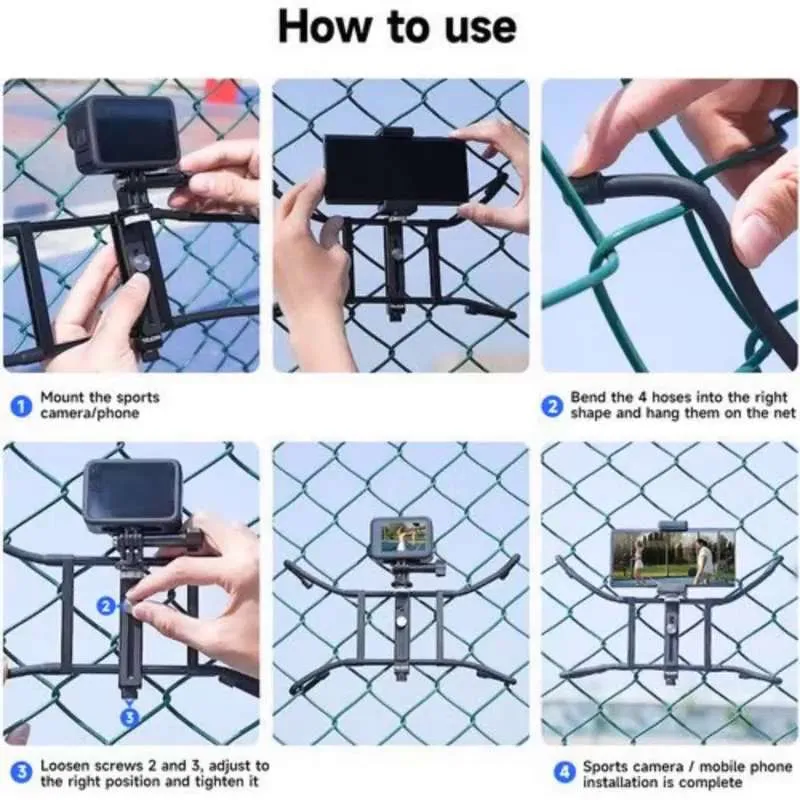 How to use

1 Mount the sports camera/phone

2 Bend the 4 hoses into the right shape and hang them on the net

2

3

3 Loosen screws 2 and 3, adjust to the right position and tighten it

4 Sports camera / mobile phone installation is complete