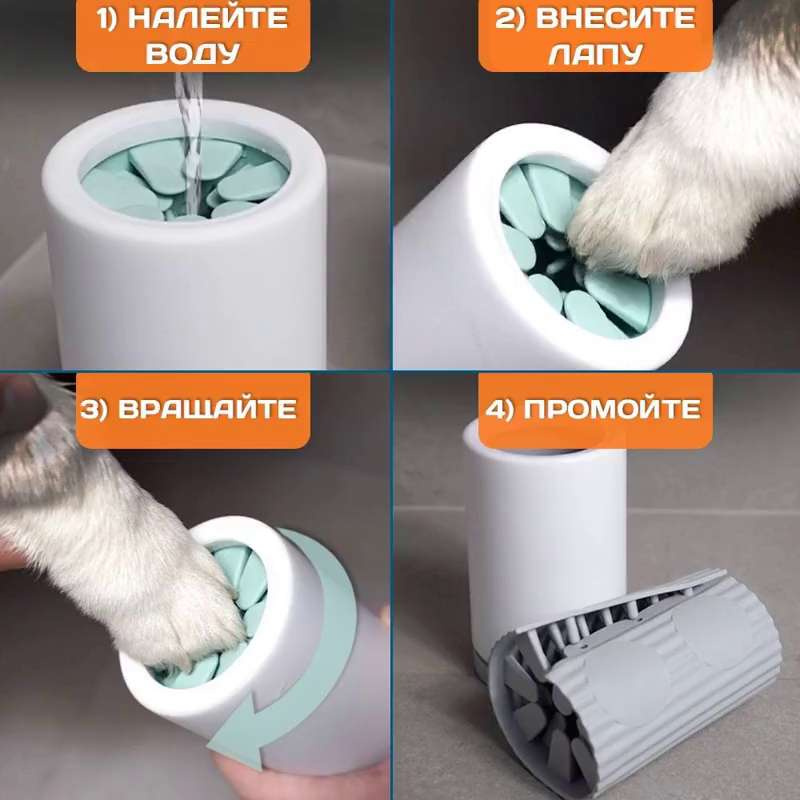 1) НАЛЕЙТЕ ВОДУ

2) ВНЕСИТЕ ЛАПУ

3) ВРАЩАЙТЕ

4) ПРОМОЙТЕ