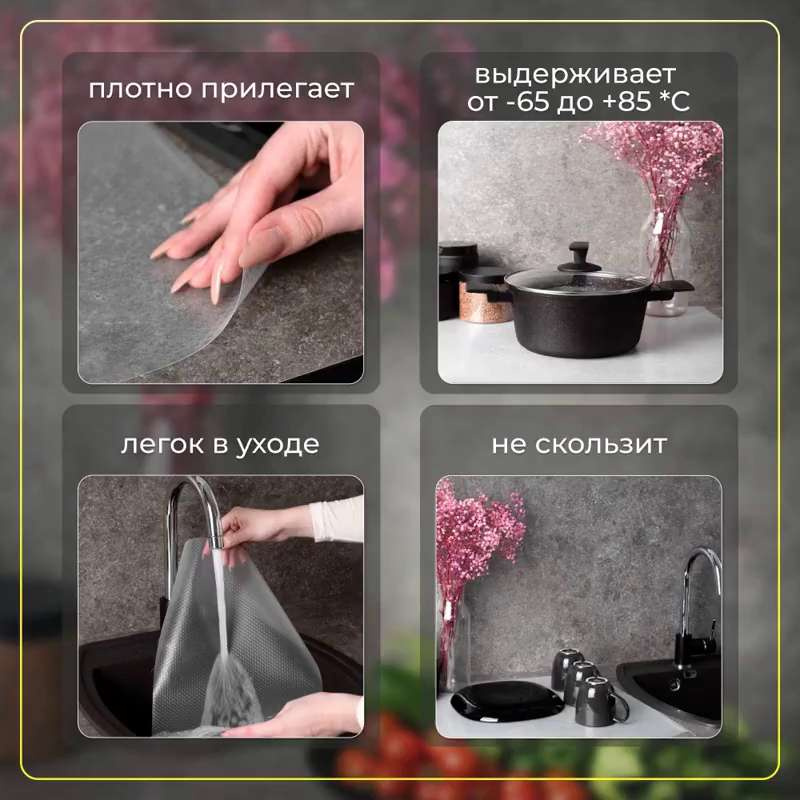 плотно прилегает

выдерживает от -65 до +85 *С

легок в уходе

не скользит